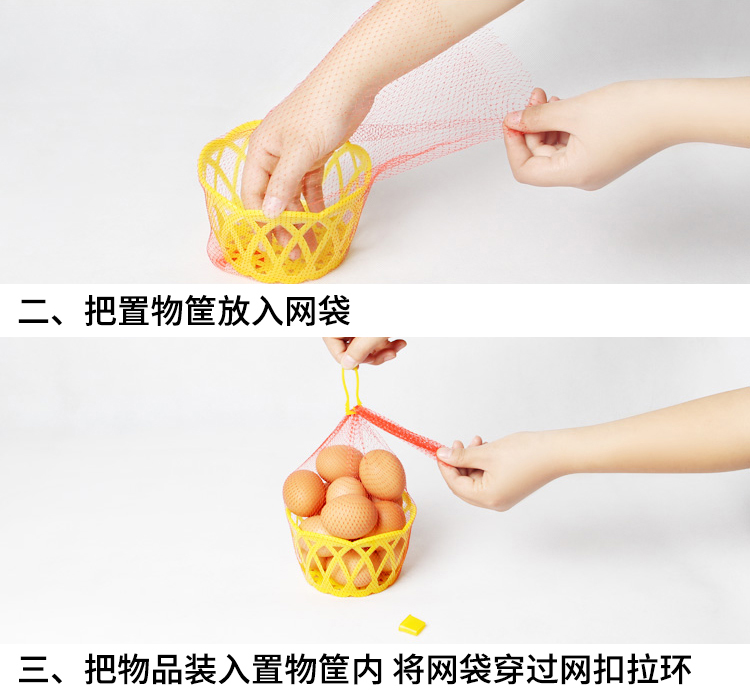 二、把置物筐放入网袋

三、把物品装入置物筐内 将网袋穿过网扣拉环